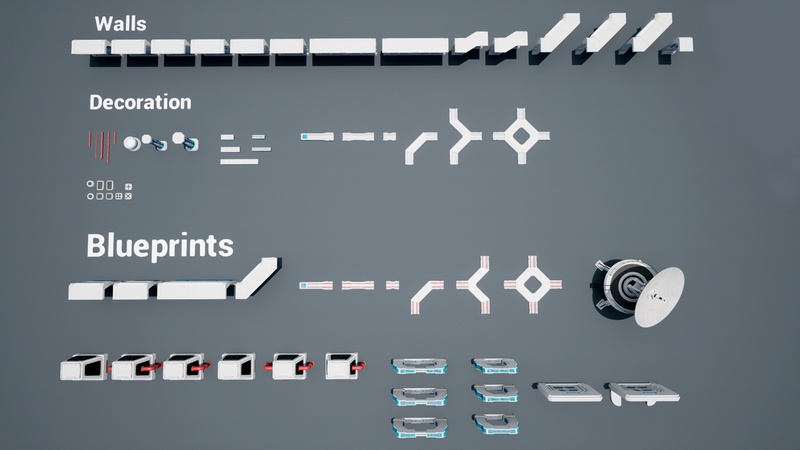 Walls

Decoration

Blueprints